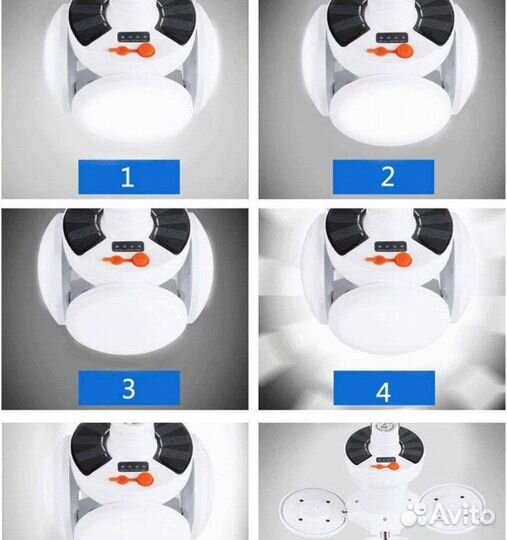 1

2

3

4

Avito