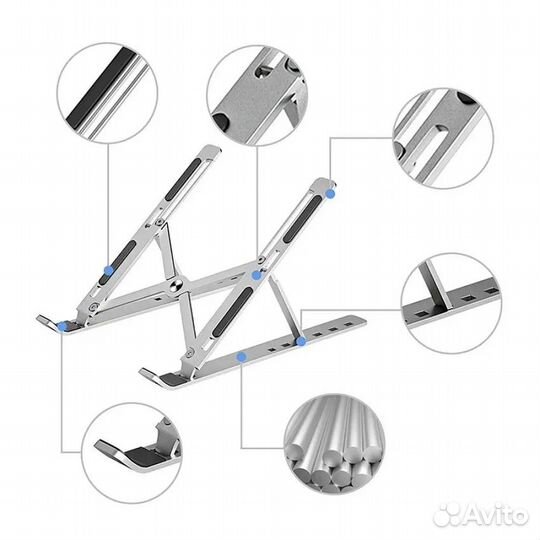 Avito