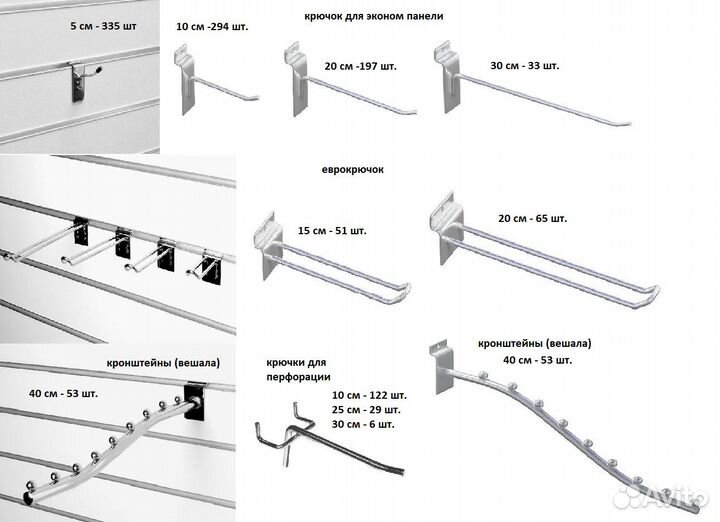 5 см - 335 шт

10 см -294 шт.

крючок для эконом панели

20 см -197 шт.

30 см - 33 шт.

еврокрючок

15 см - 51 шт.

20 см - 65 шт.

кронштейны (вешала)

40 см - 53 шт.

крючки для перфорации

10 см - 122 шт.
25 см - 29 шт.
30 см - 6 шт.

кронштейны (вешала)
40 см - 53 шт.

Avito