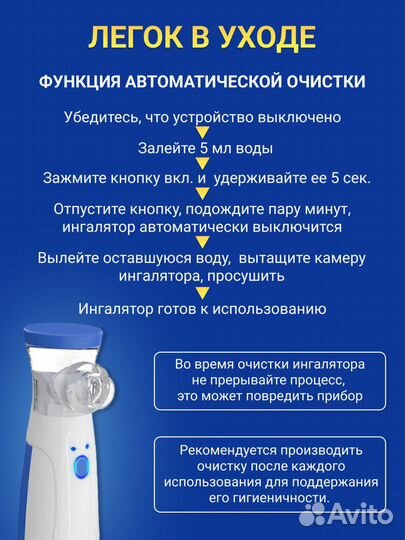 ЛЕГОК В УХОДЕ

ФУНКЦИЯ АВТОМАТИЧЕСКОЙ ОЧИСТКИ

Убедитесь, что устройство выключено

Залейте 5 мл воды

Зажмите кнопку вкл. и удерживайте ее 5 сек.

Отпустите кнопку, подождите пару минут, ингалятор автоматически выключится

Вылейте оставшуюся воду, вытащите камеру ингалятора, просушить

Ингалятор готов к использованию

Во время очистки ингалятора не прерывайте процесс, это может повредить прибор

Рекомендуется производить очистку после каждого использования для поддержания его гигиеничности.

Avito