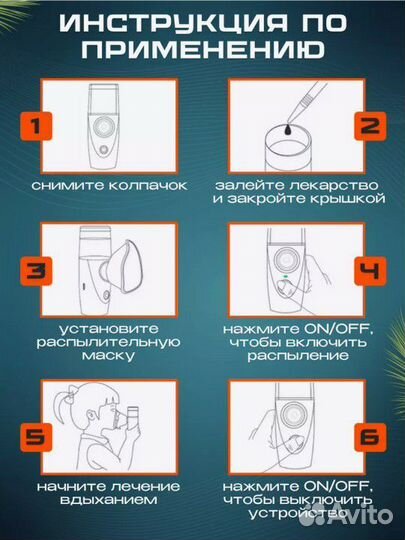 ИНСТРУКЦИЯ ПО ПРИМЕНЕНИЮ

1
снимите колпачок

2
залейте лекарство и закройте крышкой

3
установите распылительную маску

4
нажмите ON/OFF, чтобы включить распыление

5
начните лечение вдыханием

6
нажмите ON/OFF, чтобы выключить устройство

Avito