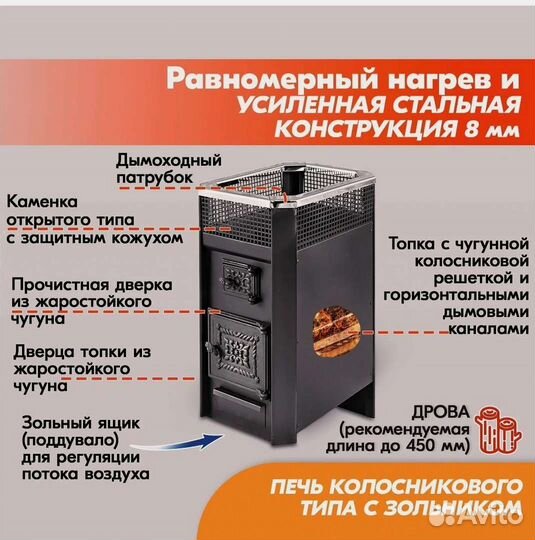 Равномерный нагрев и
УСИЛЕННАЯ СТАЛЬНАЯ
КОНСТРУКЦИЯ 8 мм

Дымоходный патрубок

Каменка открытого типа с защитным кожухом

Прочистная дверка из жаростойкого чугуна

Дверца топки из жаростойкого чугуна

Зольный ящик (поддувало) для регуляции потока воздуха

Топка с чугунной колосниковой решеткой и горизонтальными дымовыми каналами

ДРОВА (рекомендуемая длина до 450 мм)

ПЕЧЬ КОЛОСНИКОВОГО ТИПА С ЗОЛЬНИКОМ

Avito