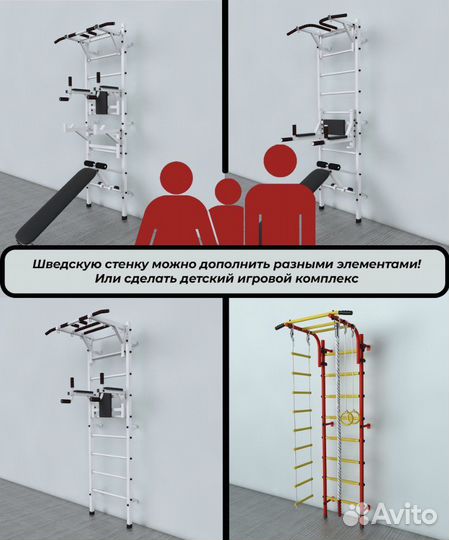 Шведскую стенку можно дополнить разными элементами!
Или сделать детский игровой комплекс

Avito