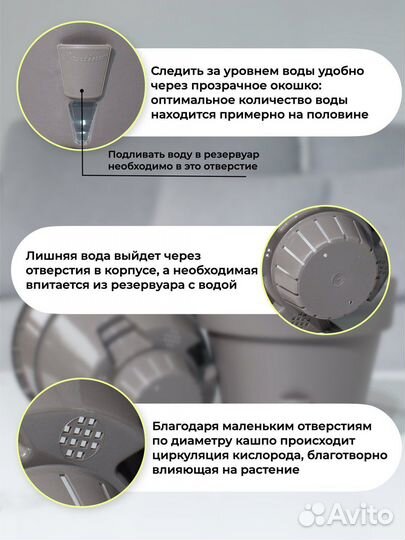 Следить за уровнем воды удобно через прозрачное окошко: оптимальное количество воды находится примерно на половине

Подливать воду в резервуар необходимо в это отверстие

Лишняя вода выйдет через отверстия в корпусе, а необходимая впитается из резервуара с водой

Благодаря маленьким отверстиям по диаметру кашпо происходит циркуляция кислорода, благотворно влияющая на растение

Avito