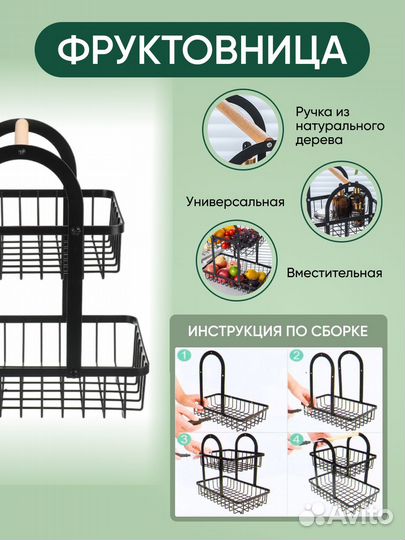 ФРУКТОВНИЦА

Ручка из натурального дерева

Универсальная

Вместительная

ИНСТРУКЦИЯ ПО СБОРКЕ

1

2

3

4

Avito