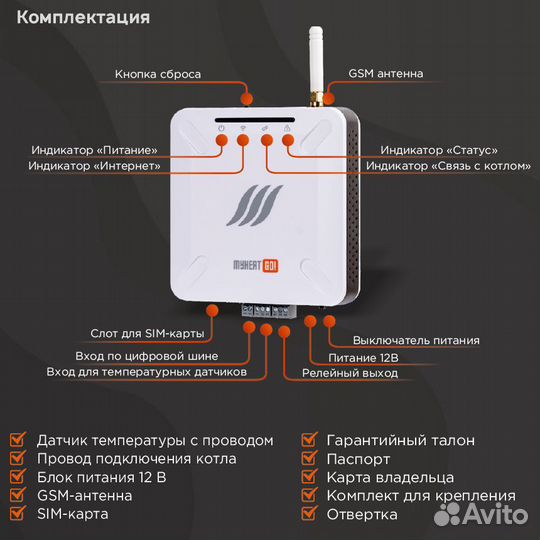 Комплектация

Кнопка сброса

GSM антенна

Индикатор «Питание»

Индикатор «Интернет»

Индикатор «Статус»

Индикатор «Связь с котлом»

MYHEAT GO!

Слот для SIM-карты

Вход по цифровой шине

Вход для температурных датчиков

Выключатель питания

Питание 12В

Релейный выход

Датчик температуры с проводом
Провод подключения котла
Блок питания 12 В
GSM-антенна
SIM-карта

Гарантийный талон
Паспорт
Карта владельца
Комплект для крепления
Отвертка

Avito