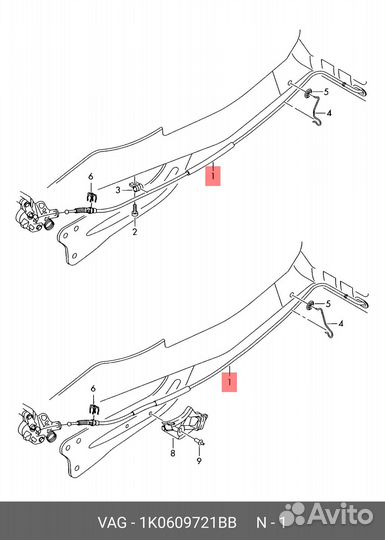 5
4
1
6
3
2
5
4
1
6
8
9
VAG - 1K0609721BB N - 1
Avito