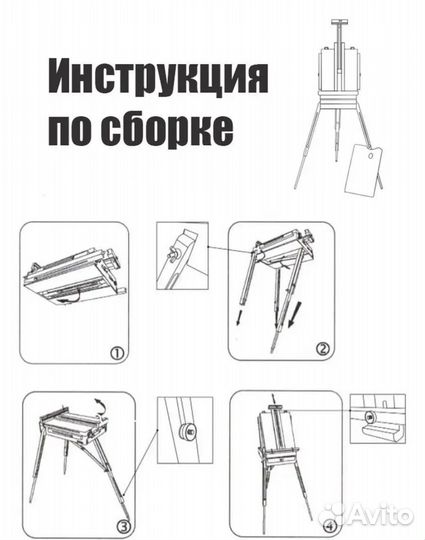 Инструкция по сборке

①

②

③

④

Avito