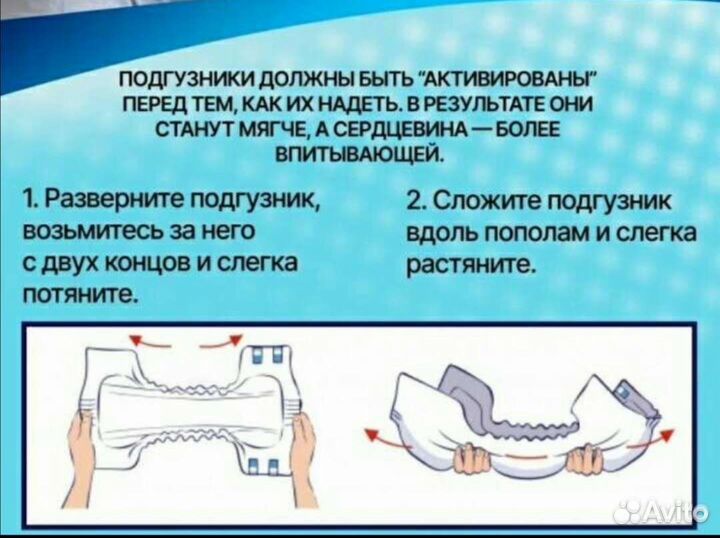 ПОДГУЗНИКИ ДОЛЖНЫ БЫТЬ "АКТИВИРОВАНЫ" ПЕРЕД ТЕМ, КАК ИХ НАДЕТЬ. В РЕЗУЛЬТАТЕ ОНИ СТАНУТ МЯГЧЕ, А СЕРДЦЕВИНА — БОЛЕЕ ВПИТЫВАЮЩЕЙ.

1. Разверните подгузник, возьмитесь за него с двух концов и слегка потяните.

2. Сложите подгузник вдоль пополам и слегка растяните.

Avito