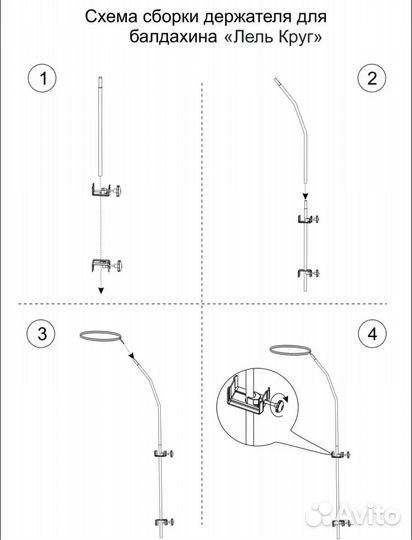 Схема сборки держателя для балдахина «Лель Круг»

1

2

3

4

Avito