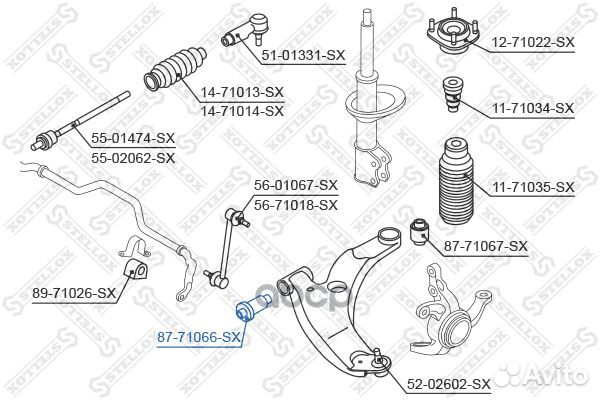 51-01331-SX
12-71022-SX
14-71013-SX
14-71014-SX
11-71034-SX
55-01474-SX
55-02062-SX
56-01067-SX
56-71018-SX
11-71035-SX
87-71067-SX
89-71026-SX
87-71066-SX
52-02602-SX
STELLOX
Avito