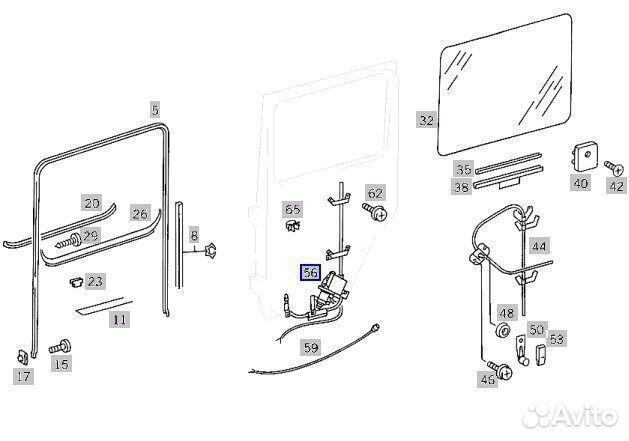 5
20
26
29
8
23
11
15
17
65
62
56
59
32
35
38
40
42
44
48
50
53
45
Avito