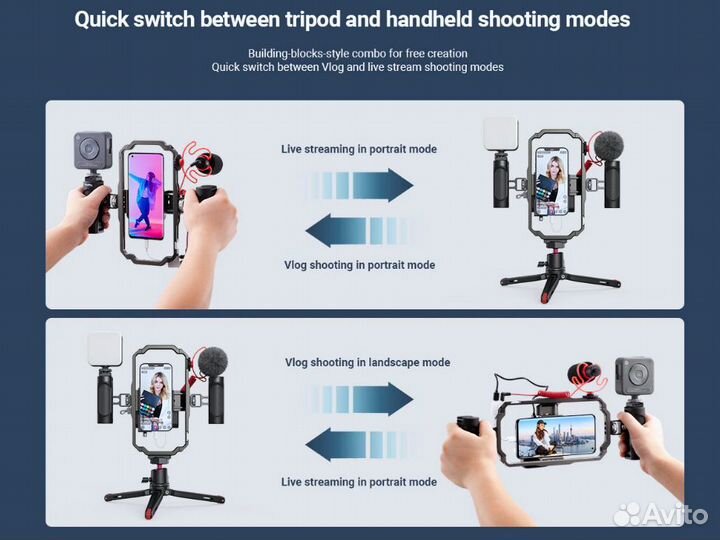 Quick switch between tripod and handheld shooting modes

Building-blocks-style combo for free creation
Quick switch between Vlog and live stream shooting modes

Live streaming in portrait mode

Vlog shooting in portrait mode

Vlog shooting in landscape mode

Live streaming in portrait mode

Avito