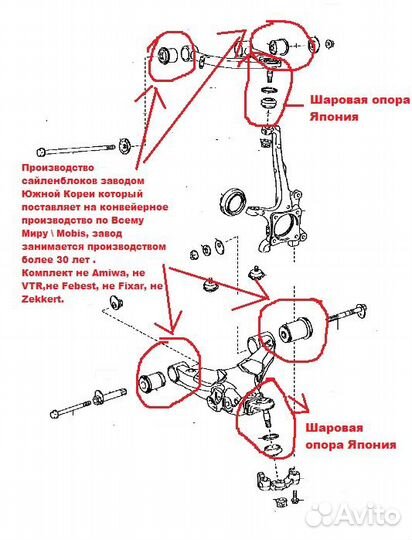 Шаровая опора Япония

Производство сайленблоков заводом Южной Кореи который поставляет на конвейерное производство по Всему Миру \ Mobis, завод занимается производством более 30 лет .
Комплект не Amiwa, не VTR,не Febest, не Fixar, не Zekkert.

Шаровая опора Япония

Avito