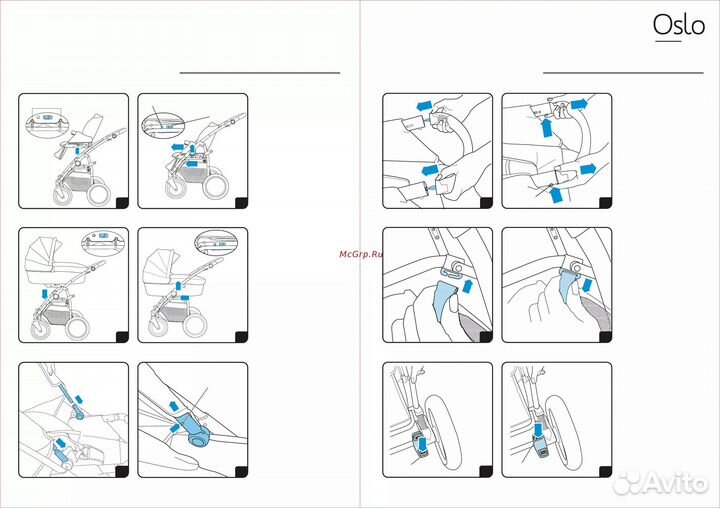 Oslo

McGrp.Ru

Avito