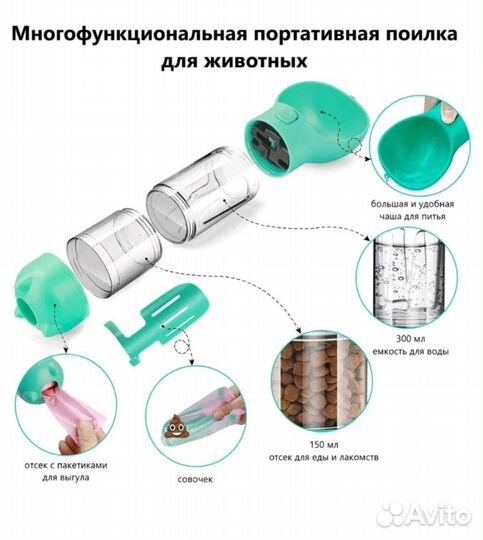 Многофункциональная портативная поилка для животных

большая и удобная чаша для питья

300 мл емкость для воды

150 мл отсек для еды и лакомств

отсек с пакетиками для выгула

совочек

Avito