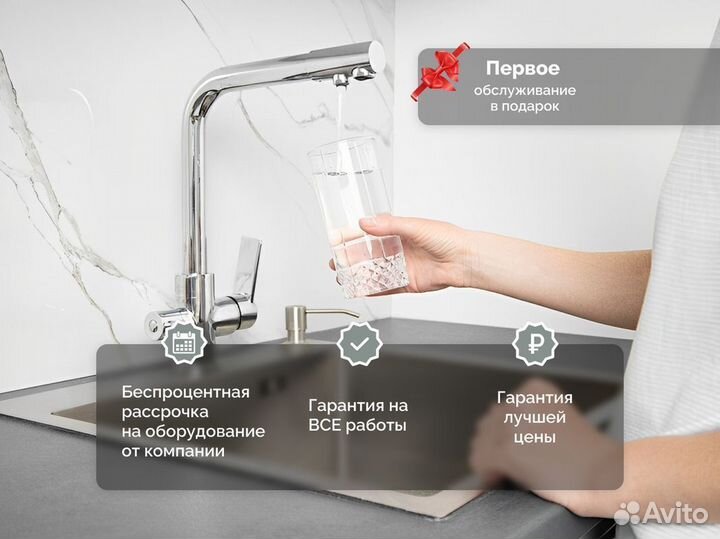 Первое
обслуживание
в подарок

Беспроцентная рассрочка на оборудование от компании

Гарантия на ВСЕ работы

Гарантия лучшей цены

Avito