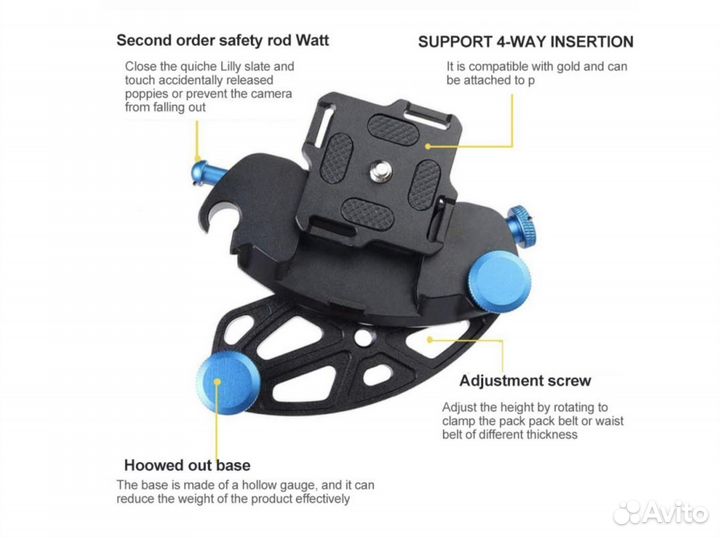 Second order safety rod Watt

Close the quiche Lilly slate and touch accidentally released poppies or prevent the camera from falling out

SUPPORT 4-WAY INSERTION

It is compatible with gold and can be attached to p

Adjustment screw

Adjust the height by rotating to clamp the pack pack belt or waist belt of different thickness

Hoowed out base

The base is made of a hollow gauge, and it can reduce the weight of the product effectively

Avito