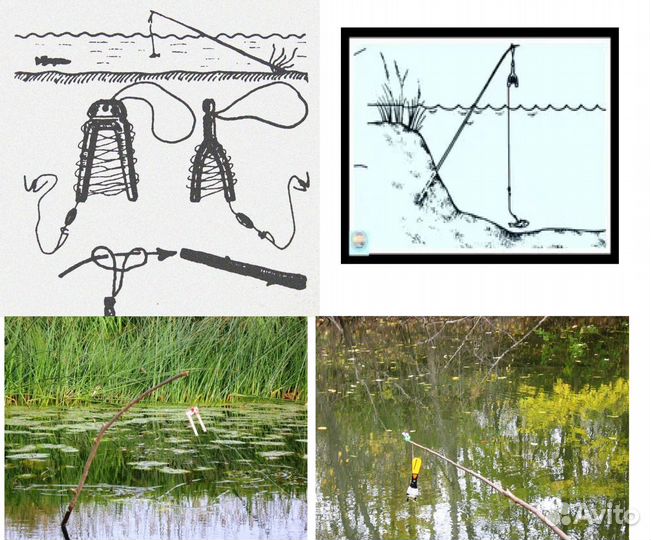 Avito