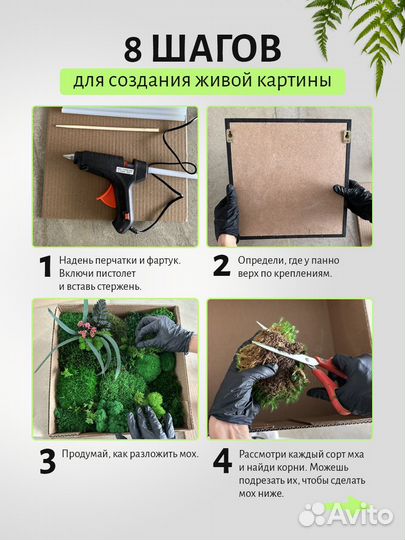 8 ШАГОВ

для создания живой картины

1 Надень перчатки и фартук. Включи пистолет и вставь стержень.

2 Определи, где у панно верх по креплениям.

3 Продумай, как разложить мох.

4 Рассмотри каждый сорт мха и найди корни. Можешь подрезать их, чтобы сделать мох ниже.

Avito