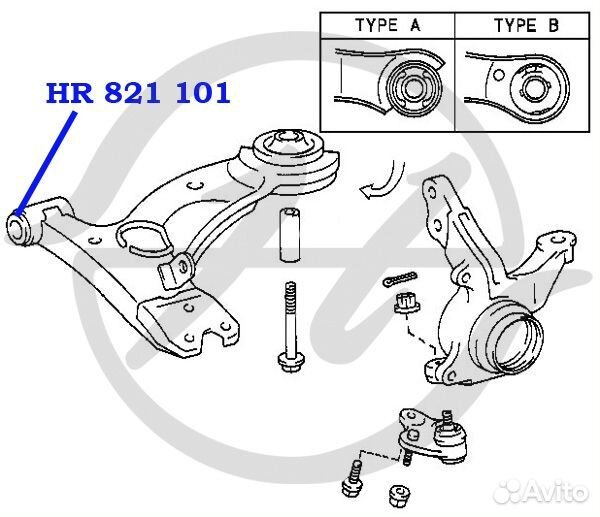 TYPE A

TYPE B

HR 821 101

Avito