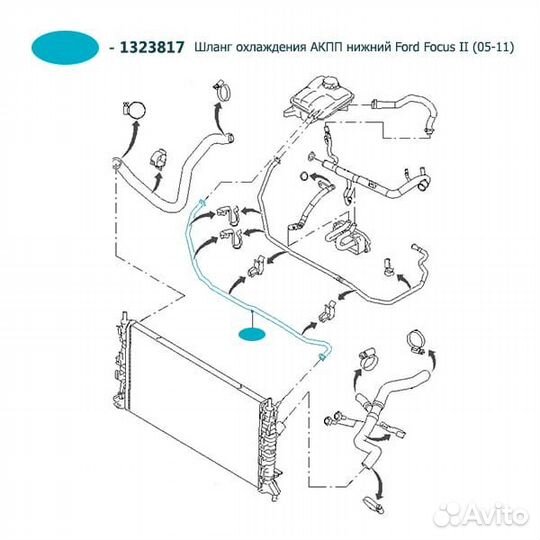 - 1323817 Шланг охлаждения АКПП нижний Ford Focus II (05-11)

Avito