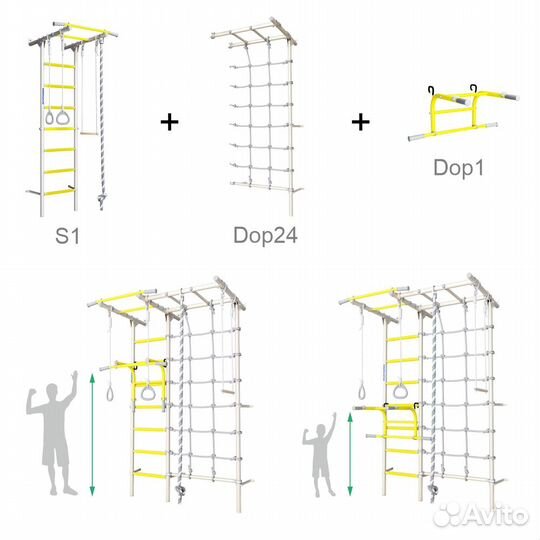 S1

+

Dop24

+

Dop1

Avito