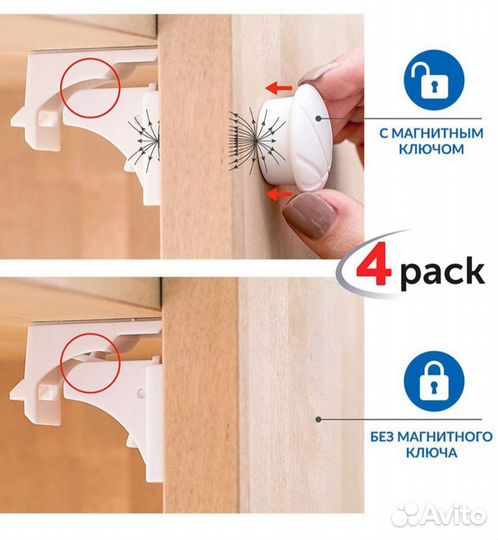 С МАГНИТНЫМ КЛЮЧОМ

4 pack

БЕЗ МАГНИТНОГО КЛЮЧА

Avito