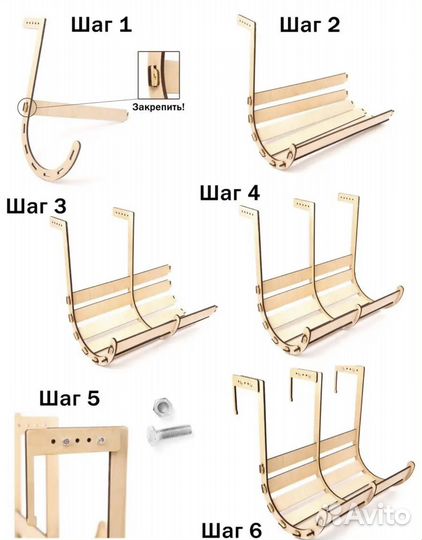 Шаг 1

Закрепить!

Шаг 2

Шаг 3

Шаг 4

Шаг 5

Шаг 6

Avito