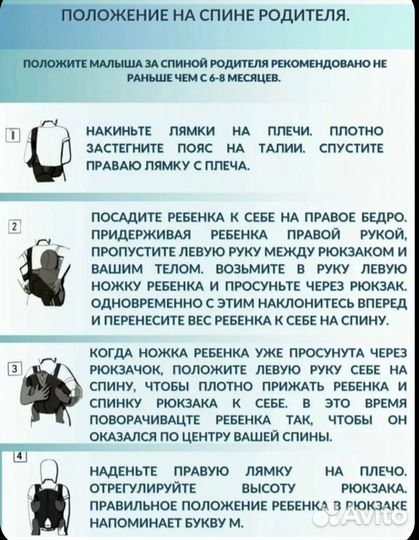 ПОЛОЖЕНИЕ НА СПИНЕ РОДИТЕЛЯ.

ПОЛОЖИТЕ МАЛЫША ЗА СПИНОЙ РОДИТЕЛЯ РЕКОМЕНДОВАНО НЕ РАНЬШЕ ЧЕМ С 6-8 МЕСЯЦЕВ.

1

НАКИНЬТЕ ЛЯМКИ НА ПЛЕЧИ. ПЛОТНО ЗАСТЕГНИТЕ ПОЯС НА ТАЛИИ. СПУСТИТЕ ПРАВАЮ ЛЯМКУ С ПЛЕЧА.

2

ПОСАДИТЕ РЕБЕНКА К СЕБЕ НА ПРАВОЕ БЕДРО. ПРИДЕРЖИВАЯ РЕБЕНКА ПРАВОЙ РУКОЙ, ПРОПУСТИТЕ ЛЕВУЮ РУКУ МЕЖДУ РЮКЗАКОМ И ВАШИМ ТЕЛОМ. ВОЗЬМИТЕ В РУКУ ЛЕВУЮ НОЖКУ РЕБЕНКА И ПРОСУНЬТЕ ЧЕРЕЗ РЮКЗАК. ОДНОВРЕМЕННО С ЭТИМ НАКЛОНИТЕСЬ ВПЕРЕД И ПЕРЕНЕСИТЕ ВЕС РЕБЕНКА К СЕБЕ НА СПИНУ.

3

КОГДА НОЖКА РЕБЕНКА УЖЕ ПРОСУНУТА ЧЕРЕЗ РЮКЗАЧОК, ПОЛОЖИТЕ ЛЕВУЮ РУКУ СЕБЕ НА СПИНУ, ЧТОБЫ ПЛОТНО ПРИЖАТЬ РЕБЕНКА И СПИНКУ РЮКЗАКА К СЕБЕ. В ЭТО ВРЕМЯ ПОВОРАЧИВАЦТЕ РЕБЕНКА ТАК, ЧТОБЫ ОН ОКАЗАЛСЯ ПО ЦЕНТРУ ВАШЕЙ СПИНЫ.

4

НАДЕНЬТЕ ПРАВУЮ ЛЯМКУ НА ПЛЕЧО. ОТРЕГУЛИРУЙТЕ ВЫСОТУ РЮКЗАКА. ПРАВИЛЬНОЕ ПОЛОЖЕНИЕ РЕБЕНКА В РЮКЗАКЕ НАПОМИНАЕТ БУКВУ М.

Avito