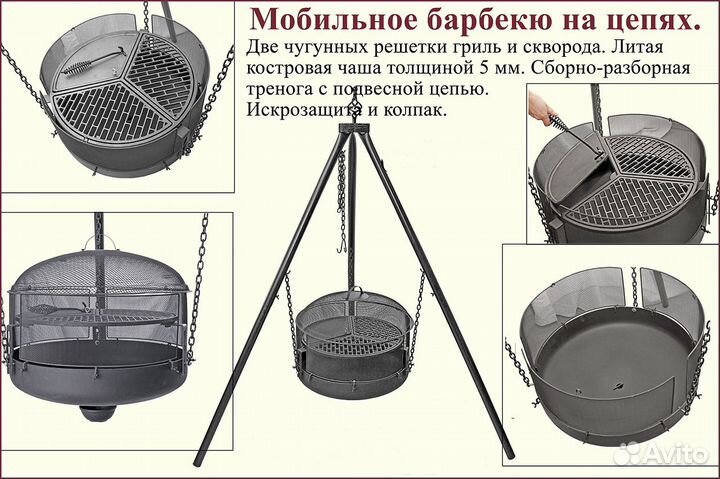 Мобильное барбекю на цепях.

Две чугунных решетки гриль и сковорода. Литая костровая чаша толщиной 5 мм. Сборно-разборная тренога с подвесной цепью.
Искрозащита и колпак.

Avito