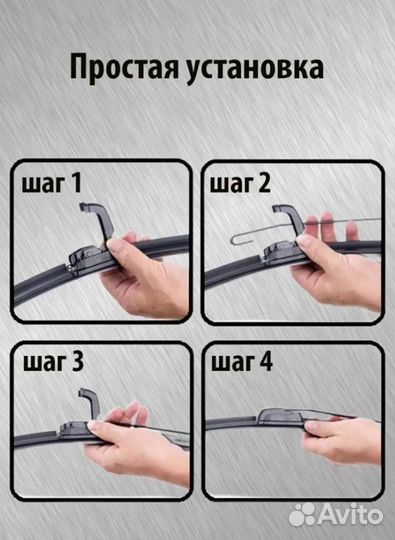 Простая установка

шаг 1

шаг 2

шаг 3

шаг 4

Avito