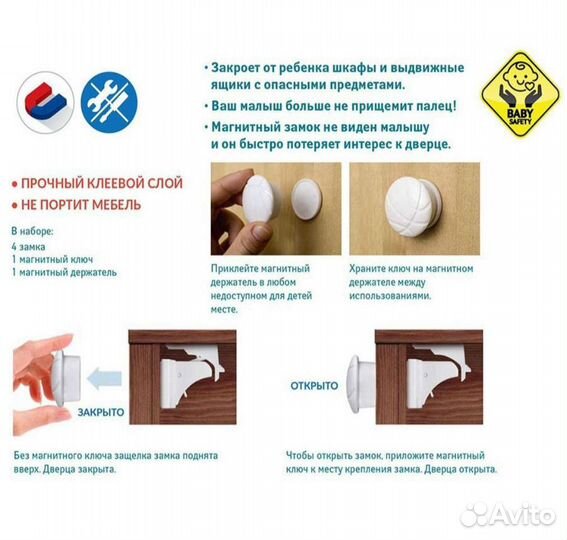 • Закроет от ребенка шкафы и выдвижные ящики с опасными предметами.
• Ваш малыш больше не прищемит палец!
• Магнитный замок не виден малышу и он быстро потеряет интерес к дверце.

BABY SAFETY

• ПРОЧНЫЙ КЛЕЕВОЙ СЛОЙ
• НЕ ПОРТИТ МЕБЕЛЬ

В наборе:
4 замка
1 магнитный ключ
1 магнитный держатель

Приклейте магнитный держатель в любом недоступном для детей месте.

Храните ключ на магнитном держателе между использованиями.

ЗАКРЫТО

ОТКРЫТО

Без магнитного ключа защелка замка поднята вверх. Дверца закрыта.

Чтобы открыть замок, приложите магнитный ключ к месту крепления замка. Дверца открыта.

Avito