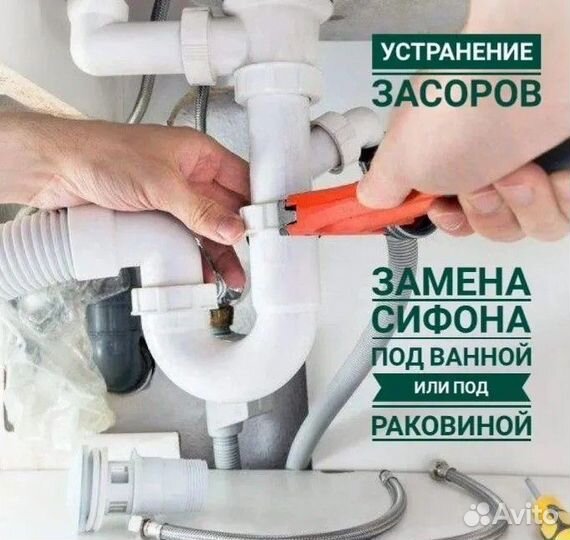 УСТРАНЕНИЕ
ЗАСОРОВ

ЗАМЕНА
СИФОНА
ПОД ВАННОЙ
ИЛИ ПОД
РАКОВИНОЙ

Avito