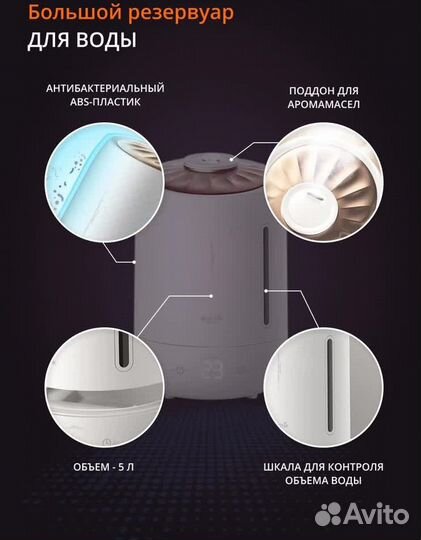 Большой резервуар
ДЛЯ ВОДЫ

АНТИБАКТЕРИАЛЬНЫЙ ABS-ПЛАСТИК

ПОДДОН ДЛЯ АРОМАМАСЕЛ

ОБЪЕМ - 5 Л

ШКАЛА ДЛЯ КОНТРОЛЯ ОБЪЕМА ВОДЫ

Avito