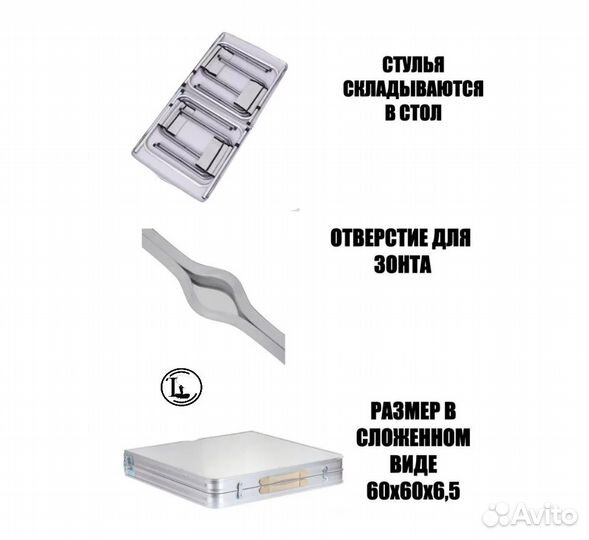 СТУЛЬЯ СКЛАДЫВАЮТСЯ В СТОЛ

ОТВЕРСТИЕ ДЛЯ ЗОНТА

РАЗМЕР В СЛОЖЕННОМ ВИДЕ 60х60х6,5

Avito