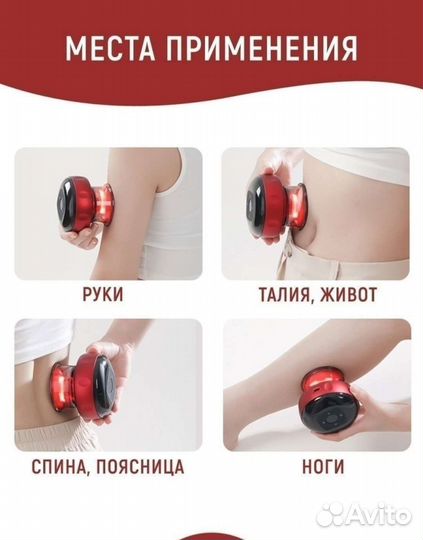 МЕСТА ПРИМЕНЕНИЯ

РУКИ

ТАЛИЯ, ЖИВОТ

СПИНА, ПОЯСНИЦА

НОГИ

Avito