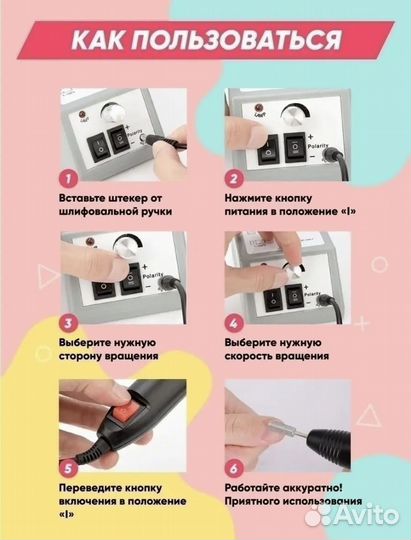 КАК ПОЛЬЗОВАТЬСЯ

+
Polarity
−

1

Вставьте штекер от шлифовальной ручки

+
Polarity
−

2

Нажмите кнопку питания в положение «I»

+
Polarity
−

3

Выберите нужную сторону вращения

+
Polarity
−

4

Выберите нужную скорость вращения

5

Переведите кнопку включения в положение «I»

6

Работайте аккуратно! Приятного использования

Avito