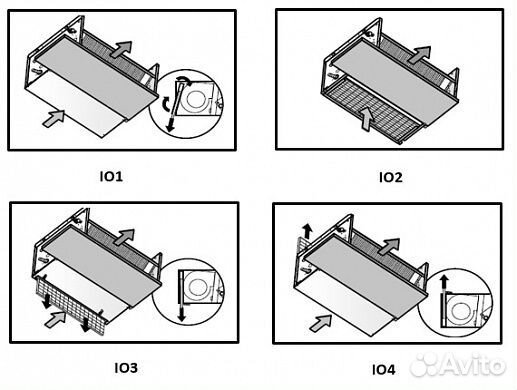 IO1

IO2

IO3

IO4

Avito