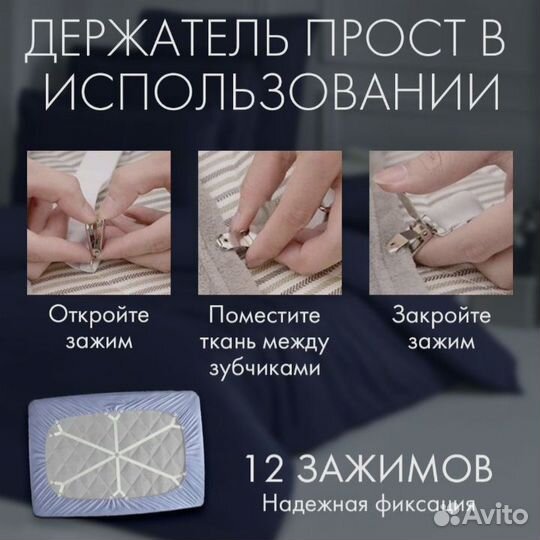 ДЕРЖАТЕЛЬ ПРОСТ В ИСПОЛЬЗОВАНИИ

Откройте зажим

Поместите ткань между зубчиками

Закройте зажим

12 ЗАЖИМОВ

Надежная фиксация

Avito