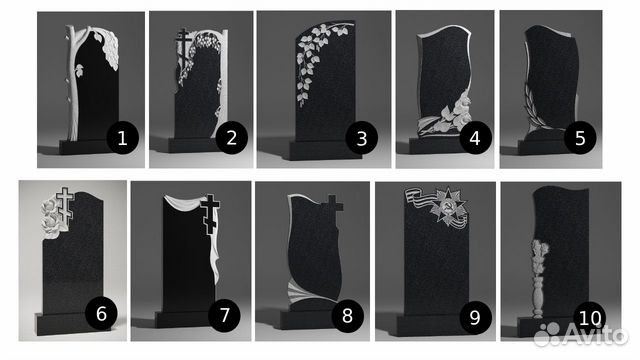 1
2
3
4
5
6
7
8
9
10
Avito