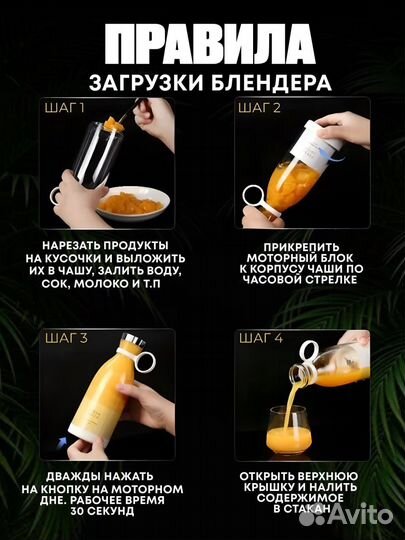 ПРАВИЛА
ЗАГРУЗКИ БЛЕНДЕРА

ШАГ 1

НАРЕЗАТЬ ПРОДУКТЫ НА КУСОЧКИ И ВЫЛОЖИТЬ ИХ В ЧАШУ, ЗАЛИТЬ ВОДУ, СОК, МОЛОКО И Т.П

ШАГ 2

ПРИКРЕПИТЬ МОТОРНЫЙ БЛОК К КОРПУСУ ЧАШИ ПО ЧАСОВОЙ СТРЕЛКЕ

ШАГ 3

ДВАЖДЫ НАЖАТЬ НА КНОПКУ НА МОТОРНОМ ДНЕ. РАБОЧЕЕ ВРЕМЯ 30 СЕКУНД

ШАГ 4

ОТКРЫТЬ ВЕРХНЮЮ КРЫШКУ И НАЛИТЬ СОДЕРЖИМОЕ В СТАКАН

Avito