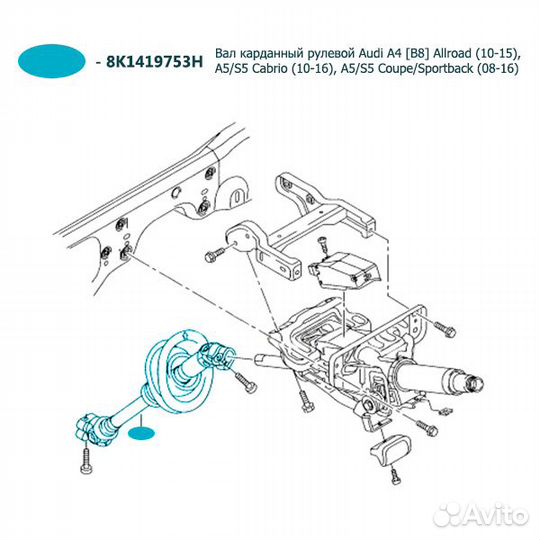 - 8K1419753H Вал карданный рулевой Audi A4 [B8] Allroad (10-15), A5/S5 Cabrio (10-16), A5/S5 Coupe/Sportback (08-16)

Avito