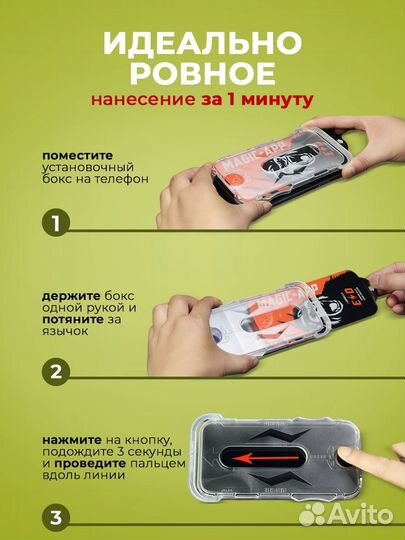 ИДЕАЛЬНО РОВНОЕ
нанесение за 1 минуту

поместите установочный бокс на телефон

MAGIC-APP

1

держите бокс одной рукой и потяните за язычок

MAGIC-APP
E+D

2

нажмите на кнопку, подождите 3 секунды и проведите пальцем вдоль линии

3

Avito