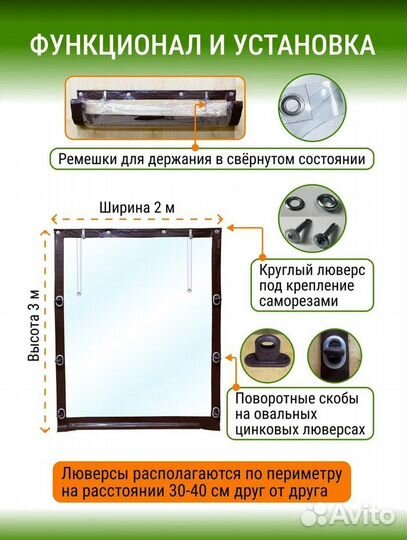 ФУНКЦИОНАЛ И УСТАНОВКА

Ремешки для держания в свёрнутом состоянии

Ширина 2 м

Высота 3 м

Круглый люверс под крепление саморезами

Поворотные скобы на овальных цинковых люверсах

Люверсы располагаются по периметру на расстоянии 30-40 см друг от друга

Avito