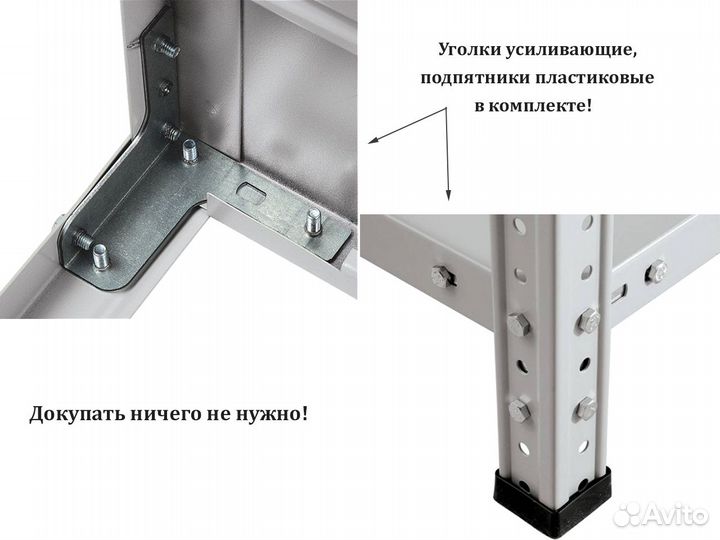 Уголки усиливающие, подпятники пластиковые в комплекте!

Докупать ничего не нужно!

Avito