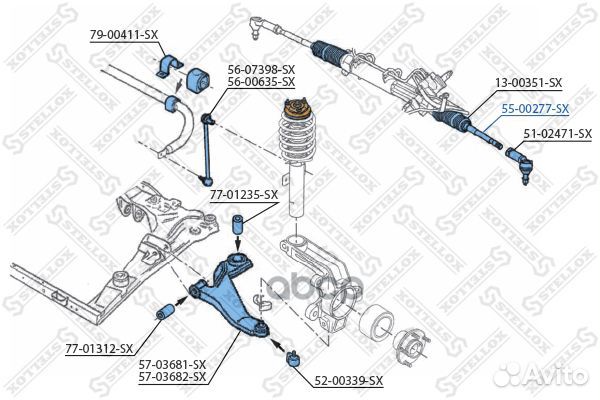 79-00411-SX
56-07398-SX
56-00635-SX
13-00351-SX
55-00277-SX
51-02471-SX
77-01235-SX
77-01312-SX
57-03681-SX
57-03682-SX
52-00339-SX
STELLOX
Avito