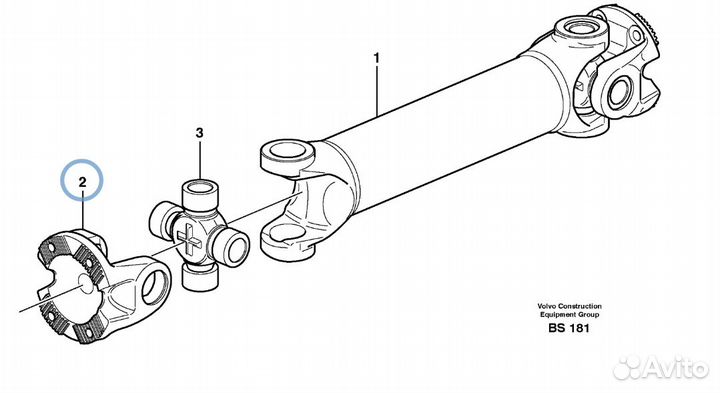 1

3

2

Volvo Construction
Equipment Group
BS 181

Avito