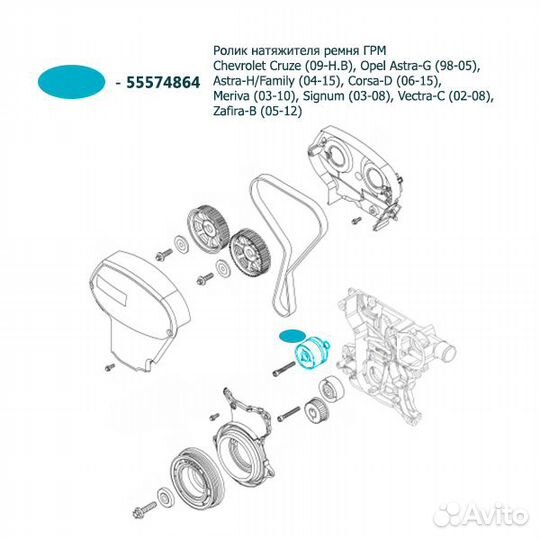 - 55574864

Ролик натяжителя ремня ГРМ
Chevrolet Cruze (09-Н.В), Opel Astra-G (98-05), Astra-H/Family (04-15), Corsa-D (06-15), Meriva (03-10), Signum (03-08), Vectra-C (02-08), Zafira-B (05-12)

Avito