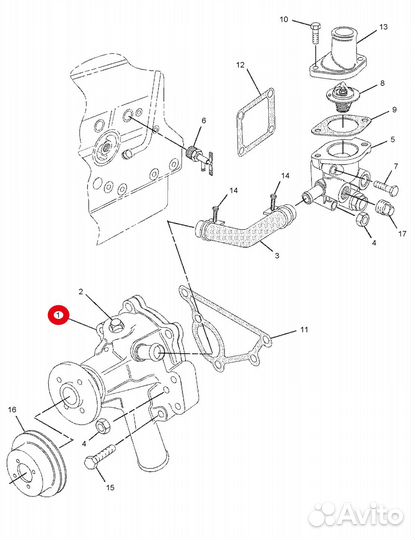 10
13
12
8
9
6
5
7
14
14
17
4
3
2
1
11
16
4
15
Avito